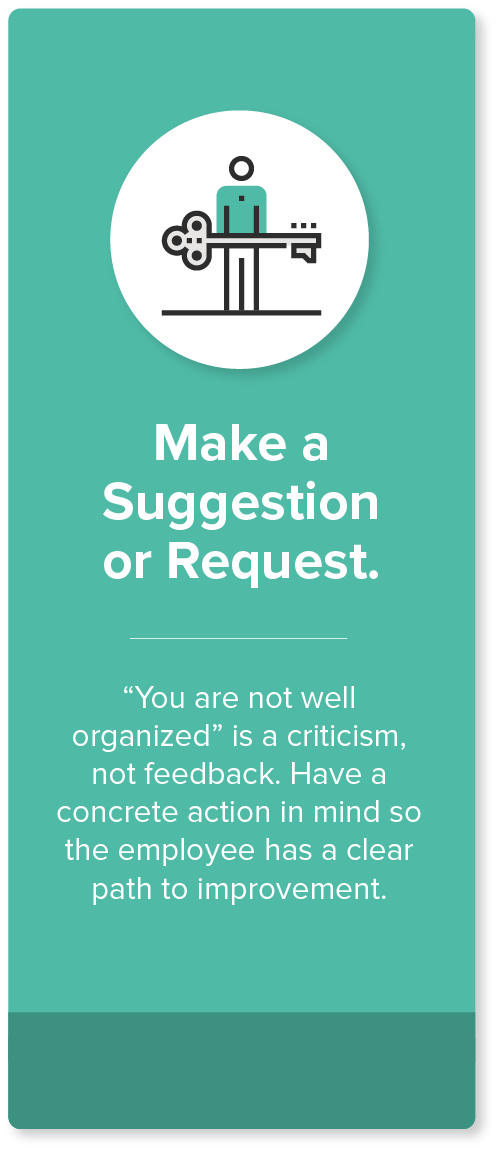 Make a Suggestion or Request.

“You are not well organized” is a criticism, not feedback. Have a concrete action in mind so the employee has a clear path to improvement.