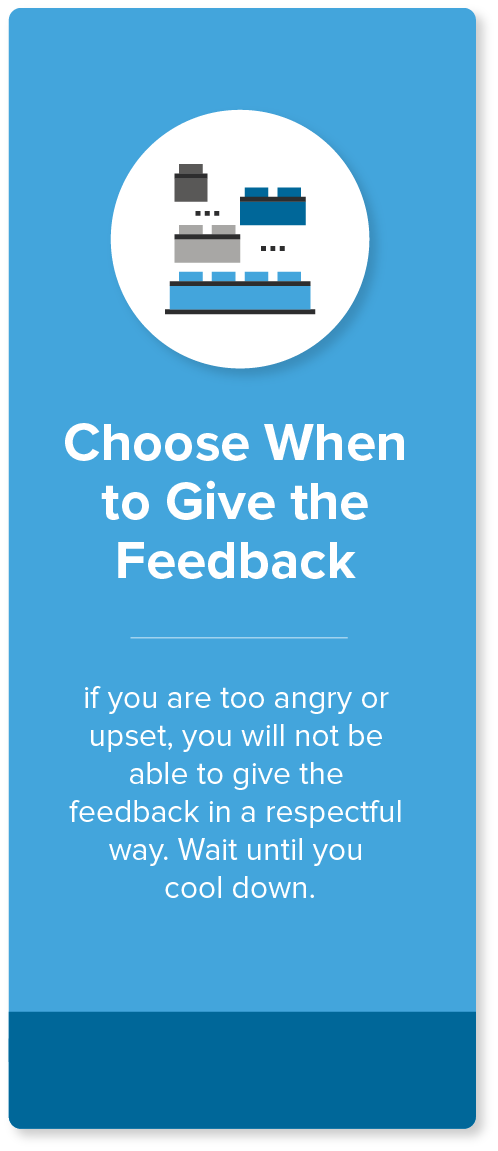 Choose When to Give the Feedback

if you are too angry or upset, you will not be able to give the feedback in a respectful way. Wait until you cool down.